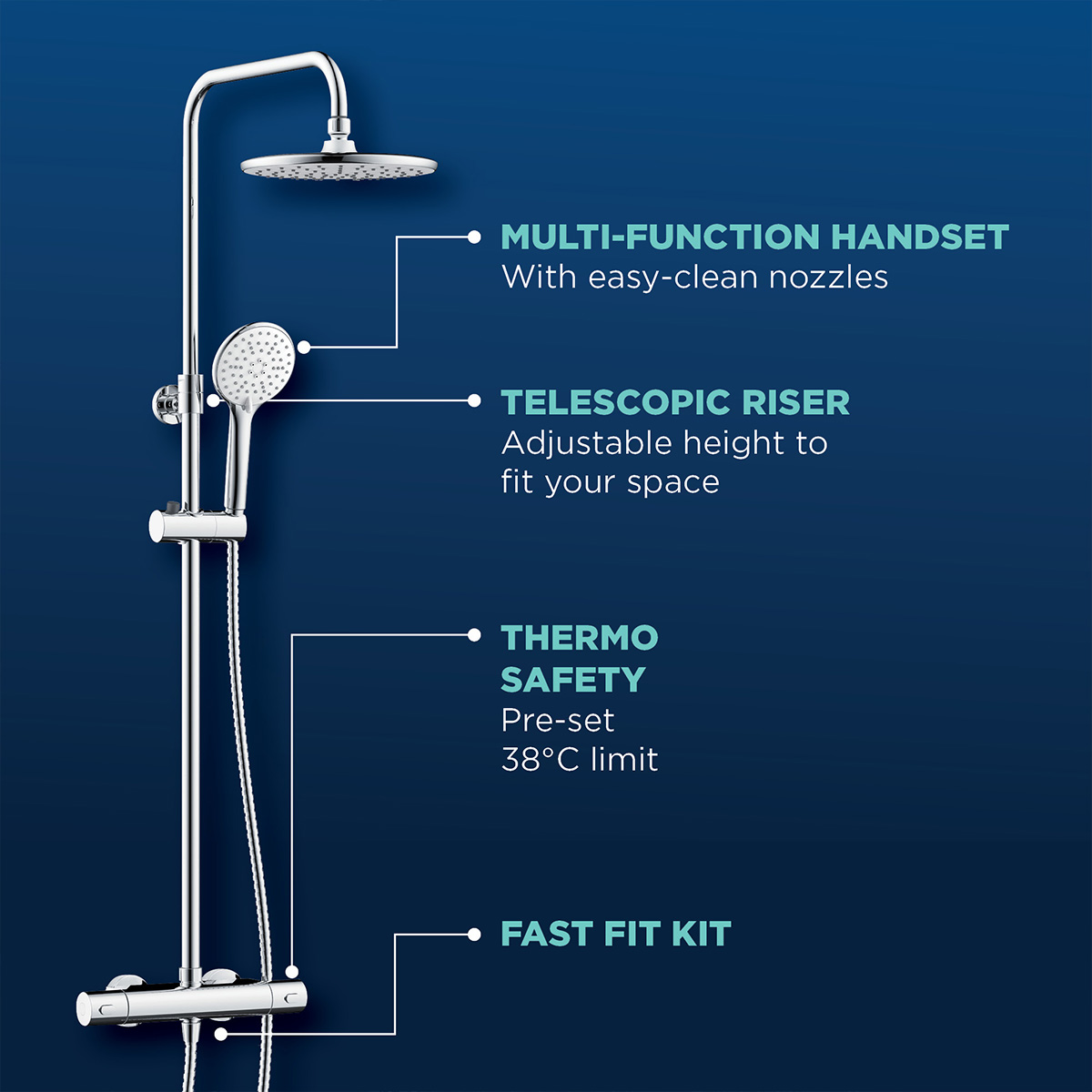 MULTI-FUNCTION HANDSET
With easy-clean nozzles

TELESCOPIC RISER
Adjustable height to fit your space

THERMO SAFETY
Pre-set 38°C limit

FAST FIT KIT