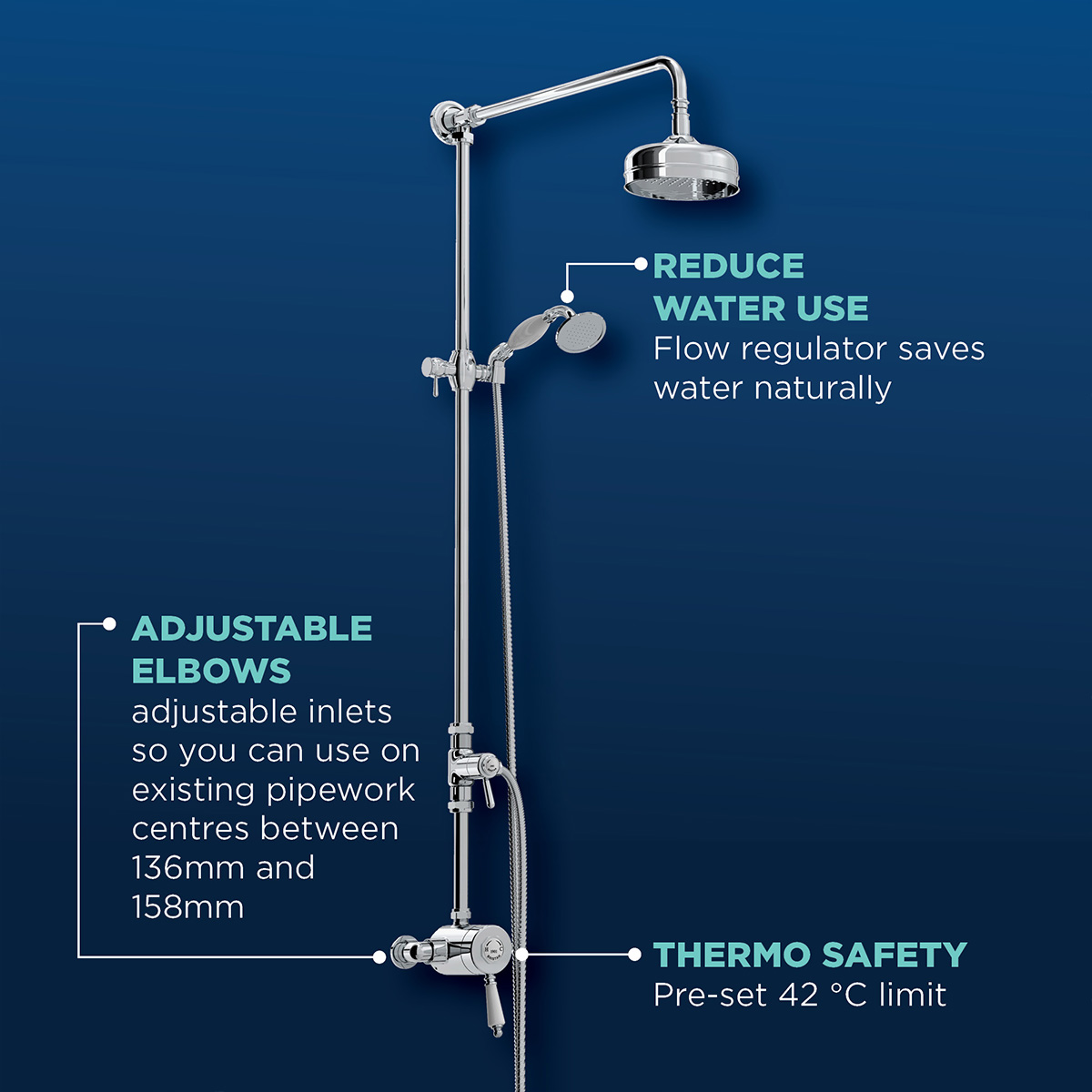 REDUCE WATER USE
Flow regulator saves water naturally

ADJUSTABLE ELBOWS
adjustable inlets so you can use on existing pipework centres between 136mm and 158mm

THERMO SAFETY
Pre-set 42 °C limit