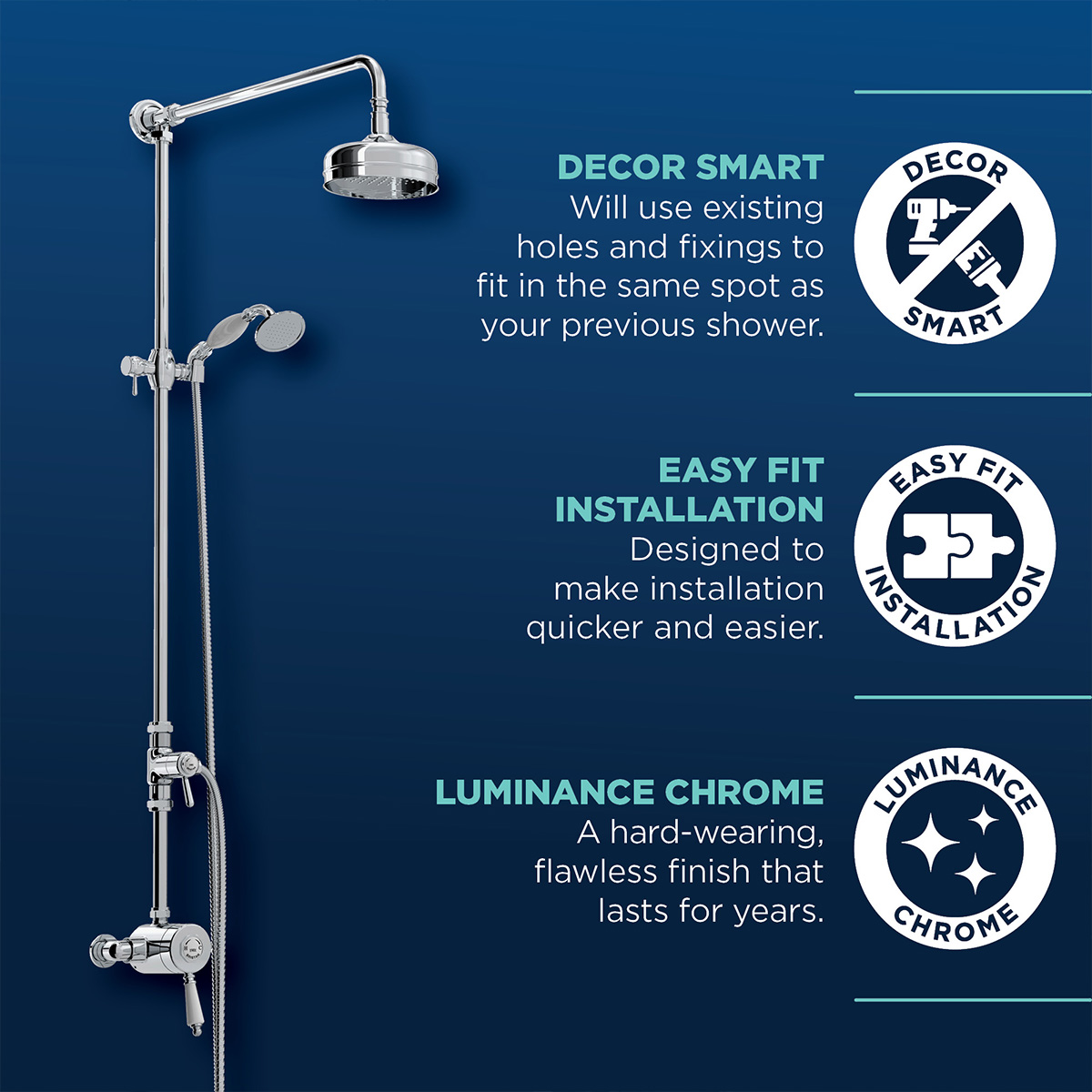 DECOR SMART
Will use existing holes and fixings to fit in the same spot as your previous shower.

DECOR
SMART

EASY FIT INSTALLATION
Designed to make installation quicker and easier.

EASY FIT
INSTALLATION

LUMINANCE CHROME
A hard-wearing, flawless finish that lasts for years.

LUMINANCE
CHROME