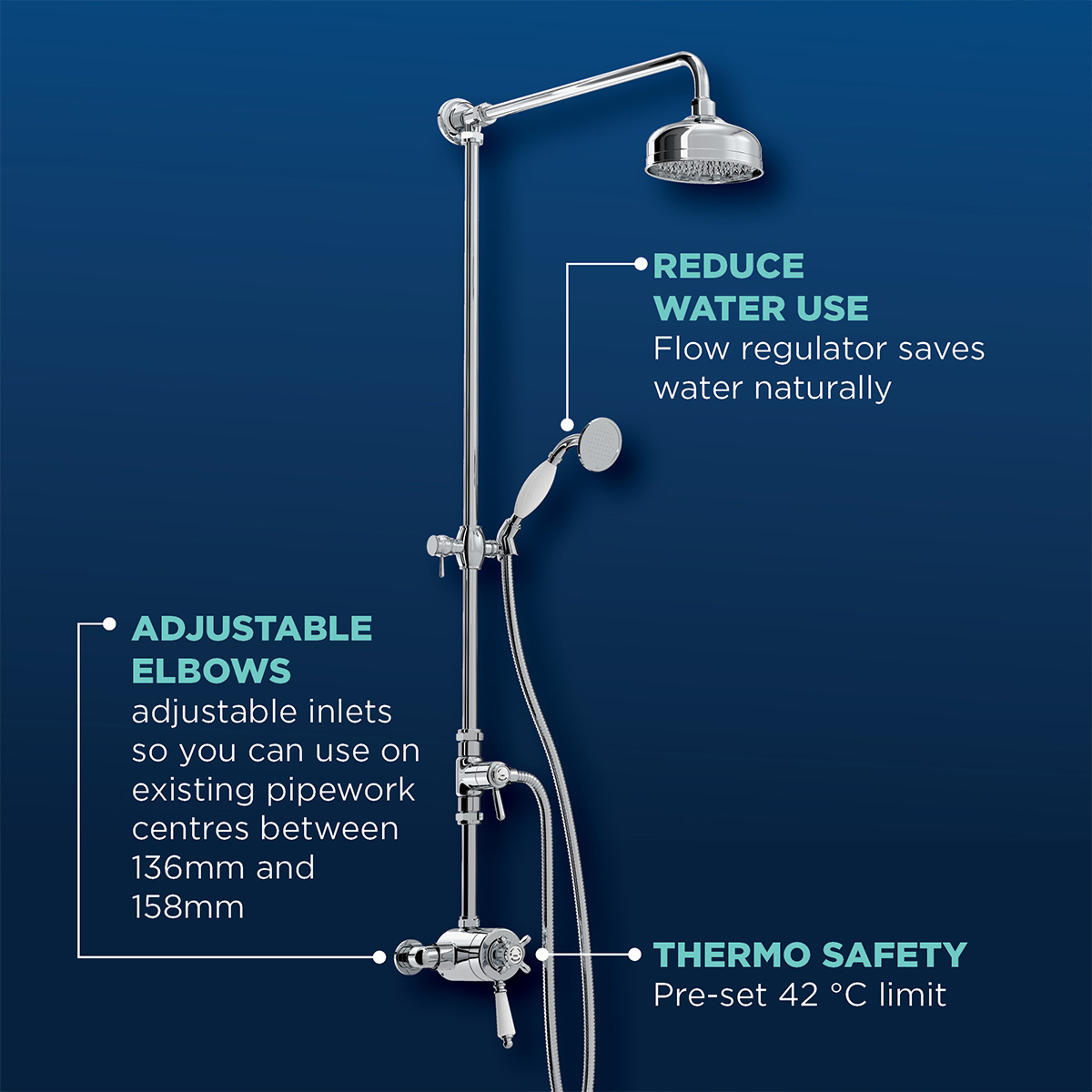 REDUCE WATER USE
Flow regulator saves water naturally

ADJUSTABLE ELBOWS
adjustable inlets so you can use on existing pipework centres between 136mm and 158mm

THERMO SAFETY
Pre-set 42 °C limit