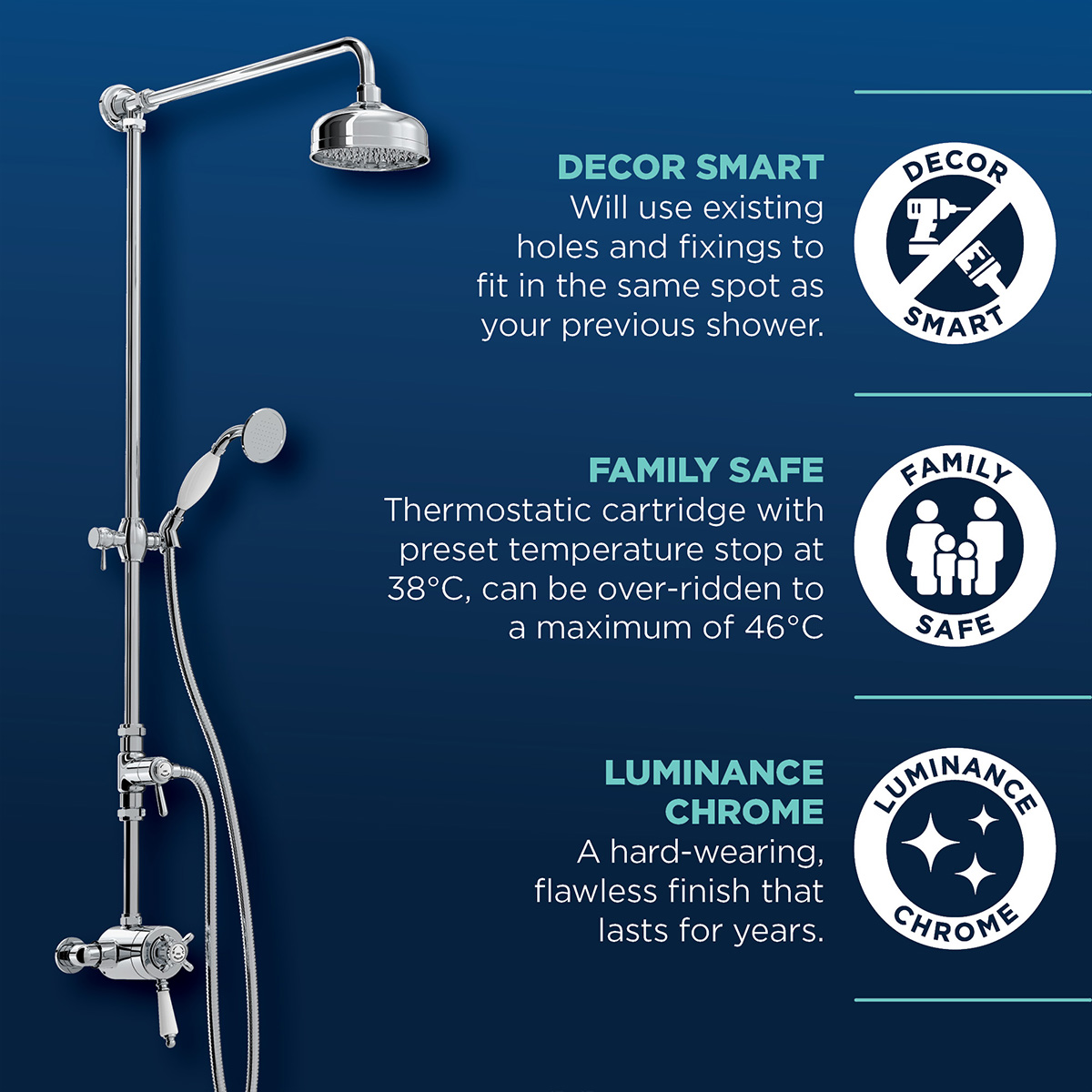 DECOR SMART
Will use existing holes and fixings to fit in the same spot as your previous shower.

DECOR SMART

FAMILY SAFE
Thermostatic cartridge with preset temperature stop at 38°C, can be over-ridden to a maximum of 46°C

FAMILY SAFE

LUMINANCE CHROME
A hard-wearing, flawless finish that lasts for years.

LUMINANCE CHROME