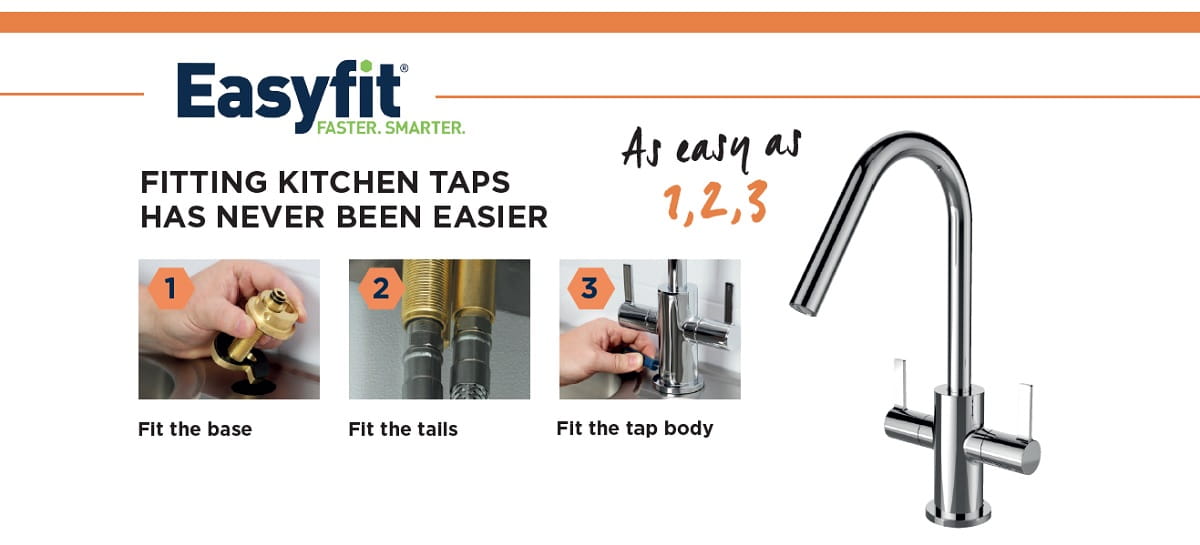 Easyfit®
FASTER. SMARTER.

FITTING KITCHEN TAPS HAS NEVER BEEN EASIER

As easy as 1,2,3

1
Fit the base

2
Fit the tails

3
Fit the tap body